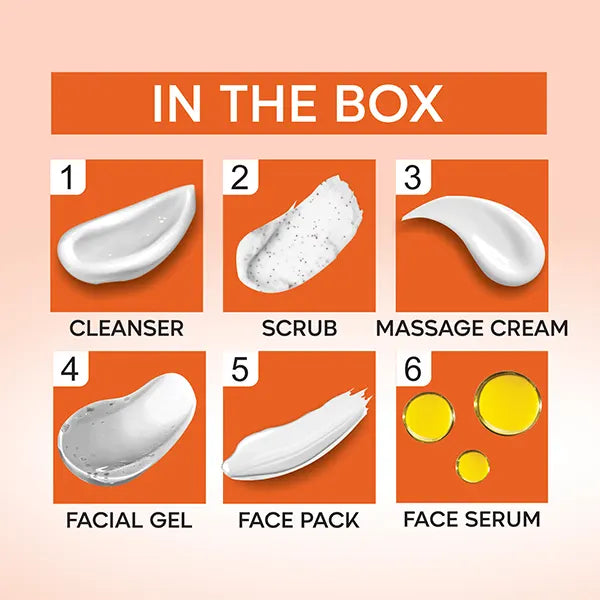 IN THE BOX

1
CLEANSER

2
SCRUB

3
MASSAGE CREAM

4
FACIAL GEL

5
FACE PACK

6
FACE SERUM