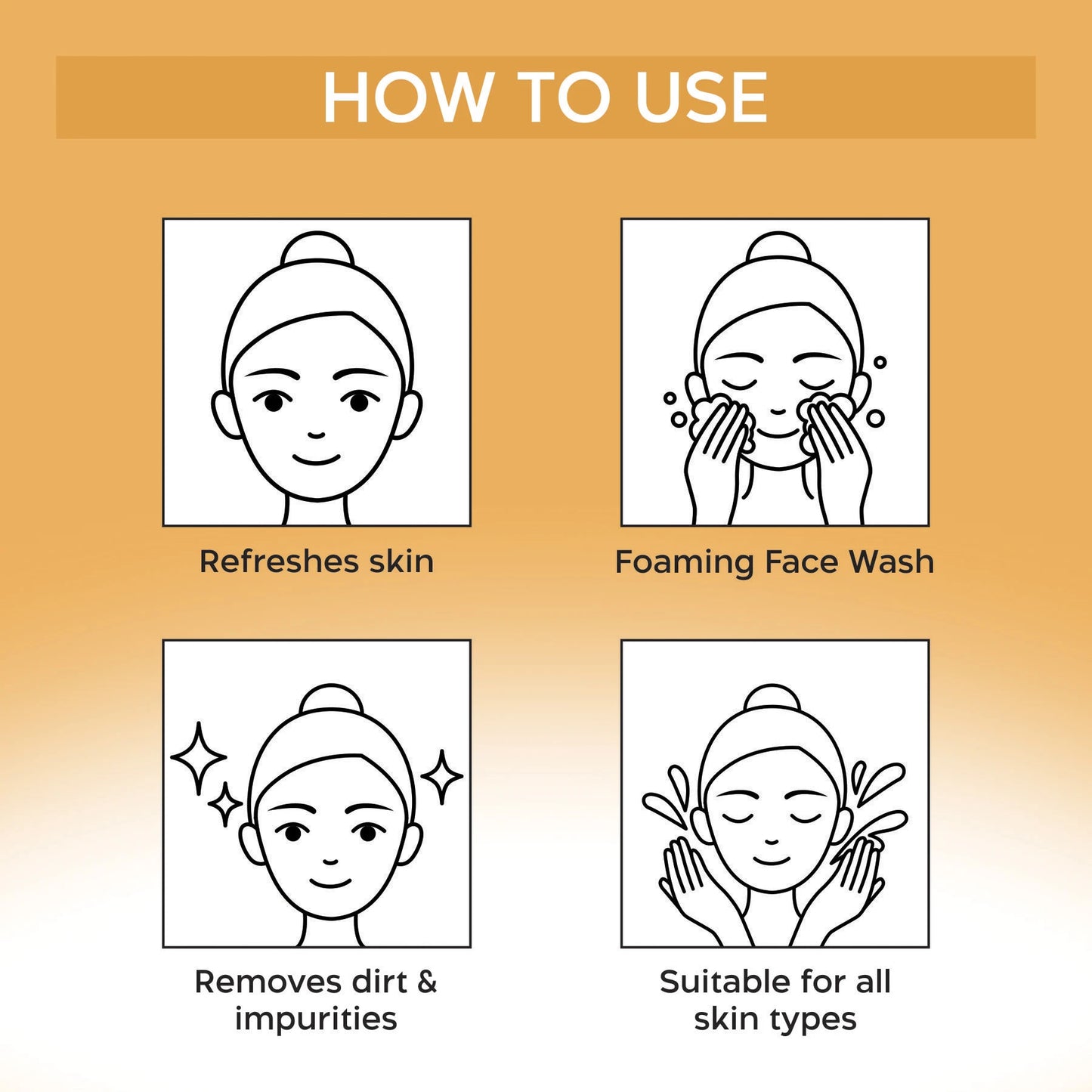 HOW TO USE

Refreshes skin

Foaming Face Wash

Removes dirt & impurities

Suitable for all skin types