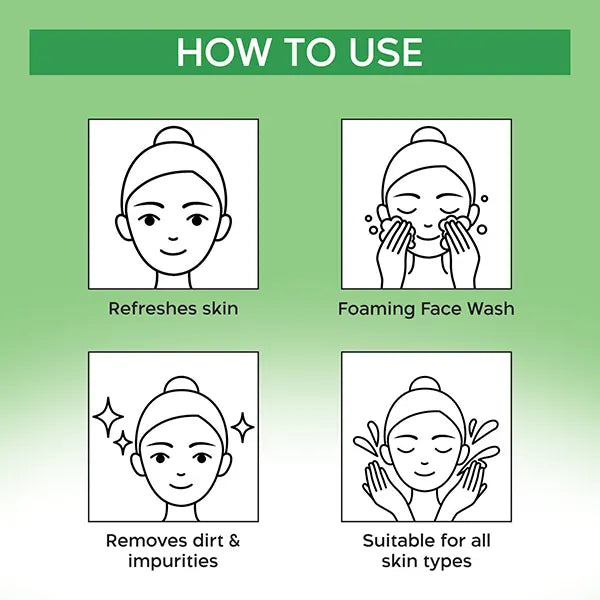 HOW TO USE

Refreshes skin

Foaming Face Wash

Removes dirt & impurities

Suitable for all skin types