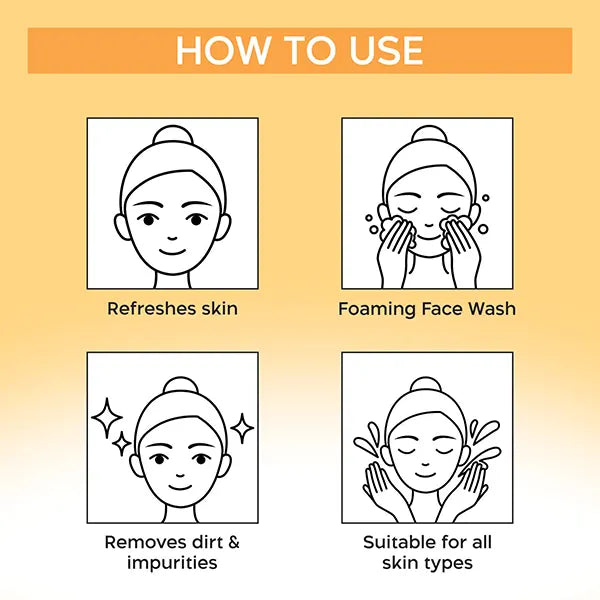 HOW TO USE

Refreshes skin

Foaming Face Wash

Removes dirt & impurities

Suitable for all skin types