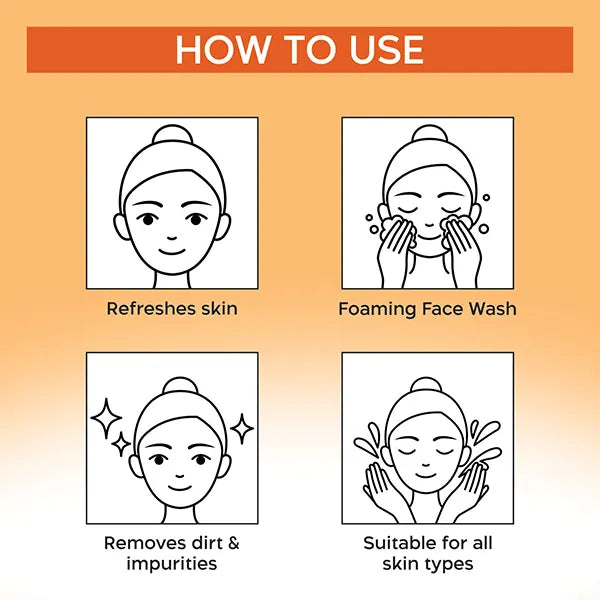 HOW TO USE

Refreshes skin

Foaming Face Wash

Removes dirt & impurities

Suitable for all skin types