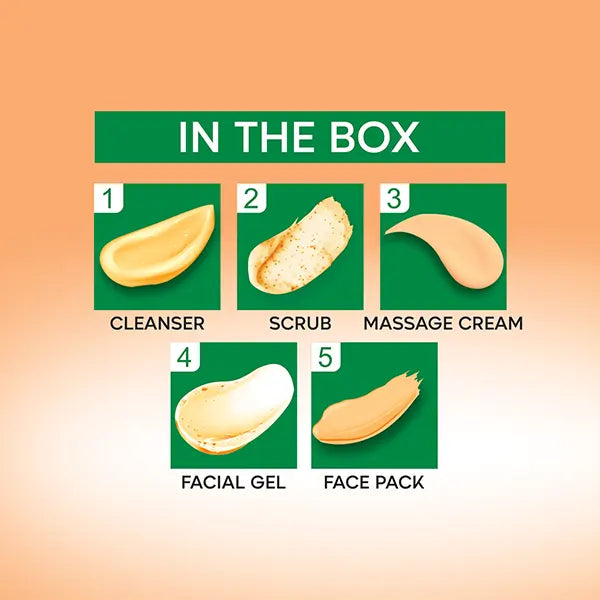 IN THE BOX

1
CLEANSER

2
SCRUB

3
MASSAGE CREAM

4
FACIAL GEL

5
FACE PACK