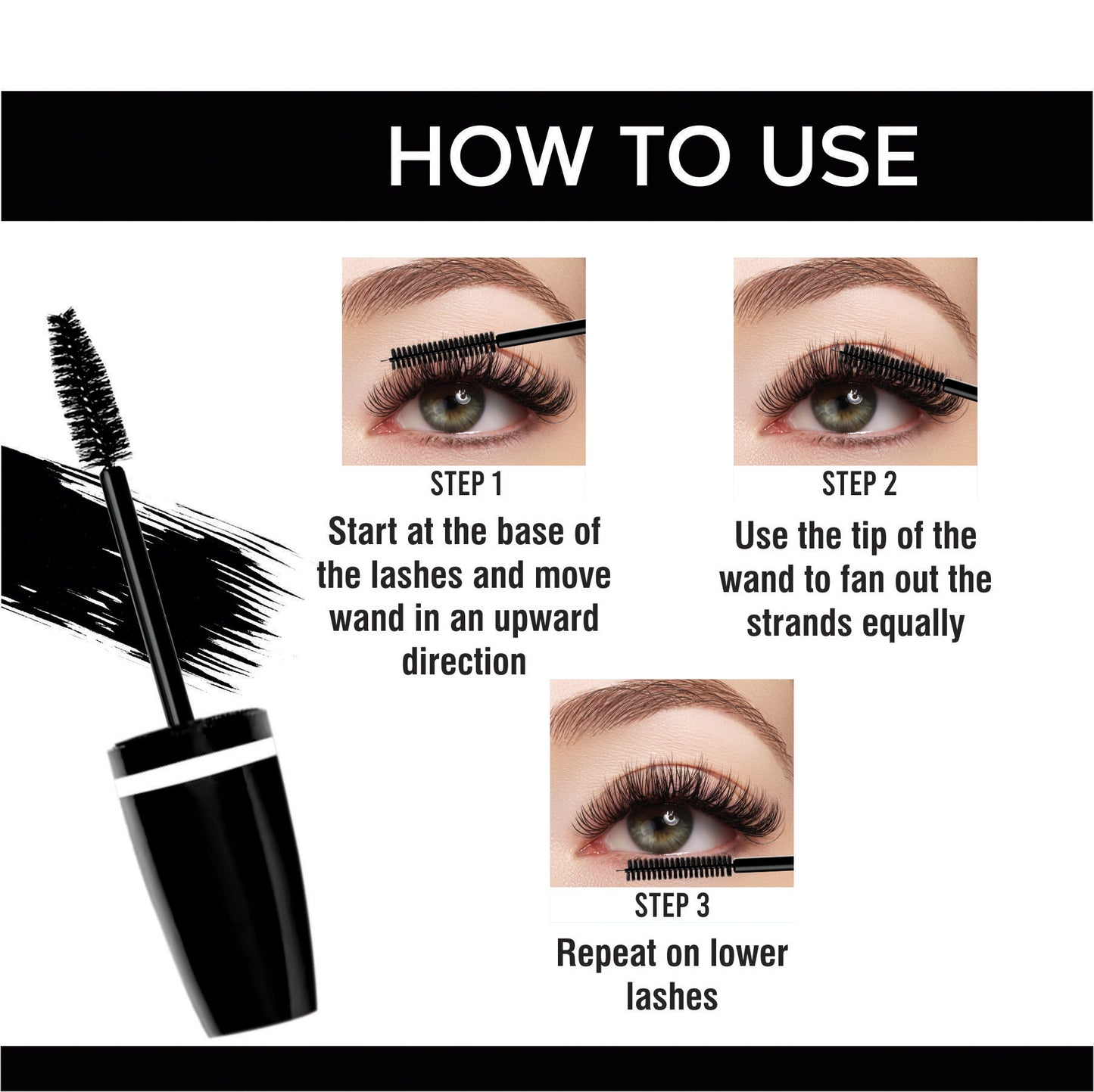 HOW TO USE

STEP 1
Start at the base of the lashes and move wand in an upward direction

STEP 2
Use the tip of the wand to fan out the strands equally

STEP 3
Repeat on lower lashes