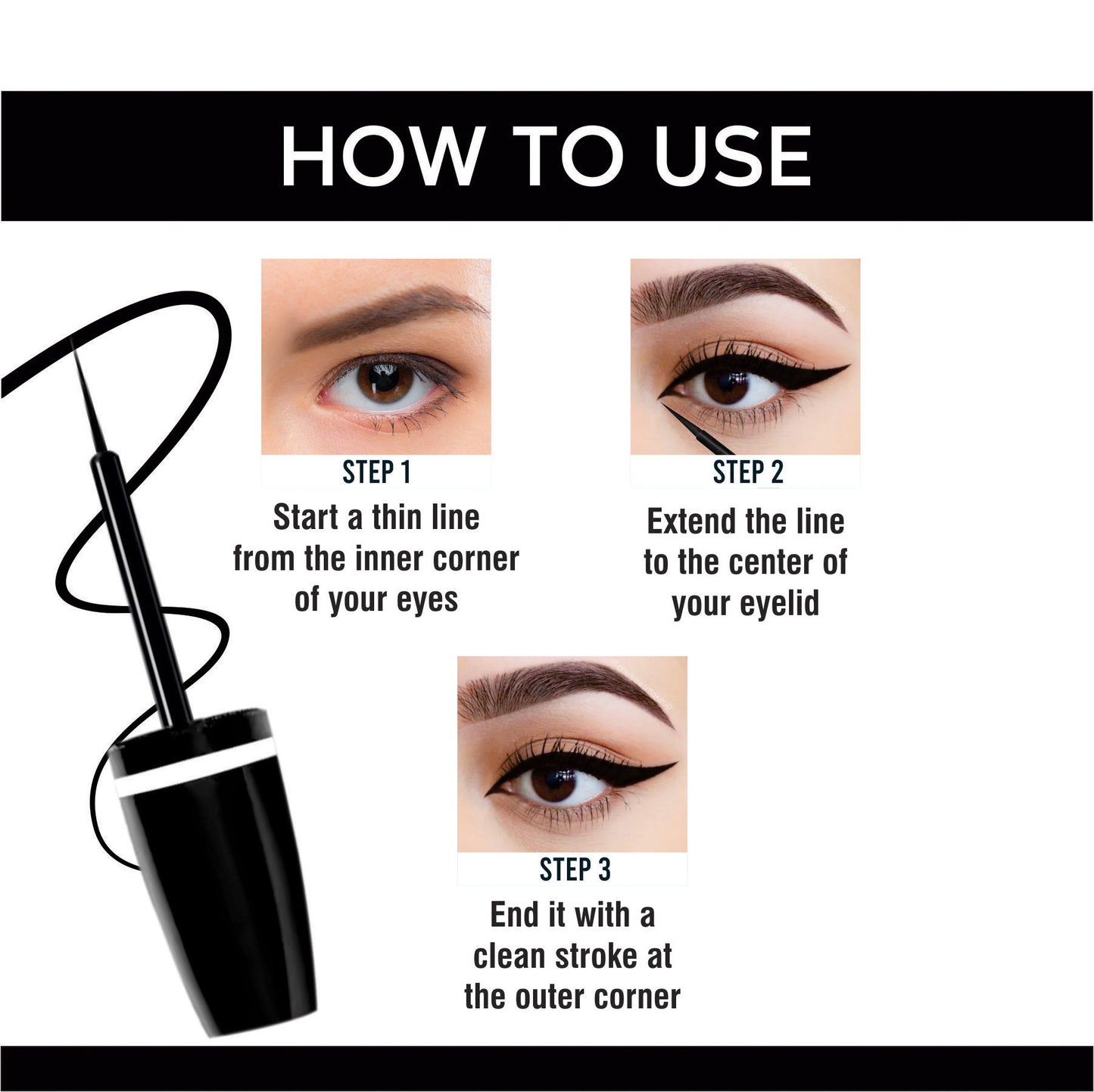 HOW TO USE

STEP 1
Start a thin line from the inner corner of your eyes

STEP 2
Extend the line to the center of your eyelid

STEP 3
End it with a clean stroke at the outer corner