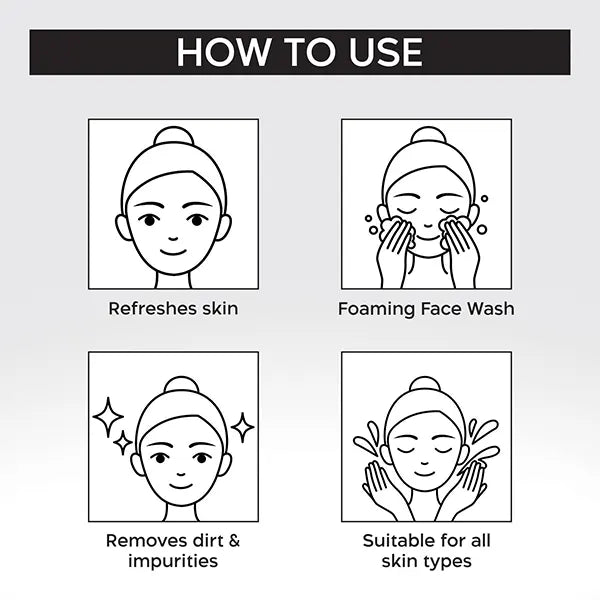 HOW TO USE

Refreshes skin

Foaming Face Wash

Removes dirt & impurities

Suitable for all skin types