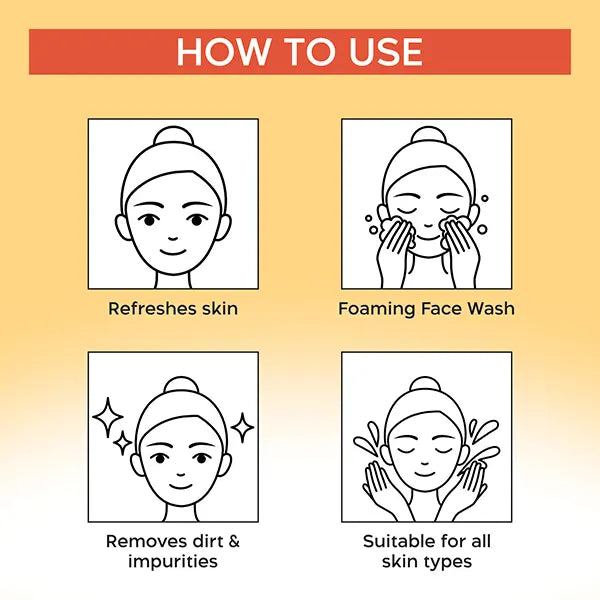 HOW TO USE

Refreshes skin

Foaming Face Wash

Removes dirt & impurities

Suitable for all skin types